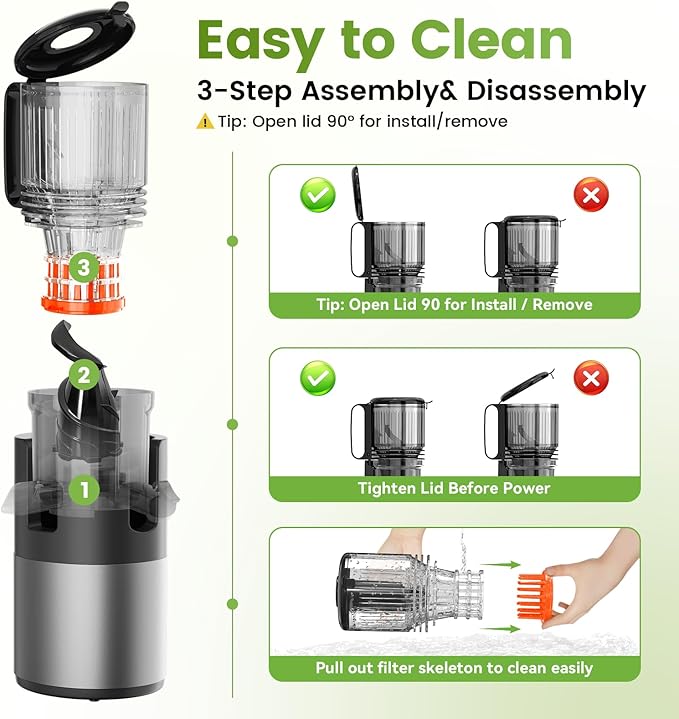 Easy to Clean

3-Step Assembly& Disassembly

Tip: Open lid 90° for install/remove

3

2

1

Tip: Open Lid 90 for Install / Remove

Tighten Lid Before Power

Pull out filter skeleton to clean easily