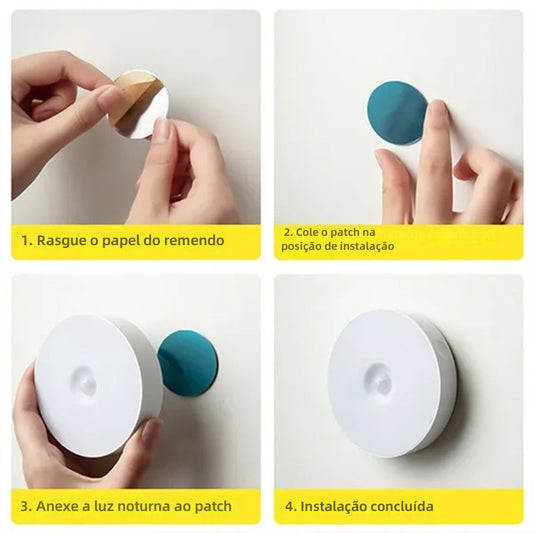 1. Rasgue o papel do remendo

2. Cole o patch na posição de instalação

3. Anexe a luz noturna ao patch

4. Instalação concluída