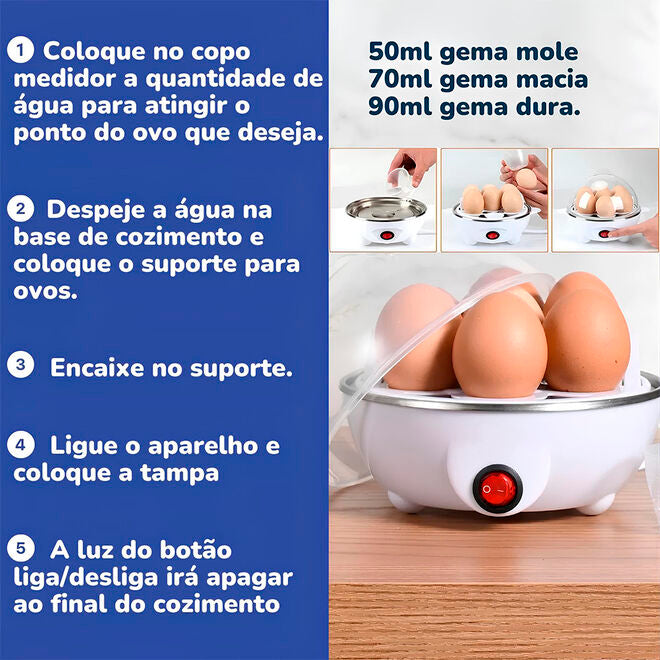 1 Coloque no copo medidor a quantidade de água para atingir o ponto do ovo que deseja.

2 Despeje a água na base de cozimento e coloque o suporte para ovos.

3 Encaixe no suporte.

4 Ligue o aparelho e coloque a tampa

5 A luz do botão liga/desliga irá apagar ao final do cozimento

50ml gema mole
70ml gema macia
90ml gema dura.