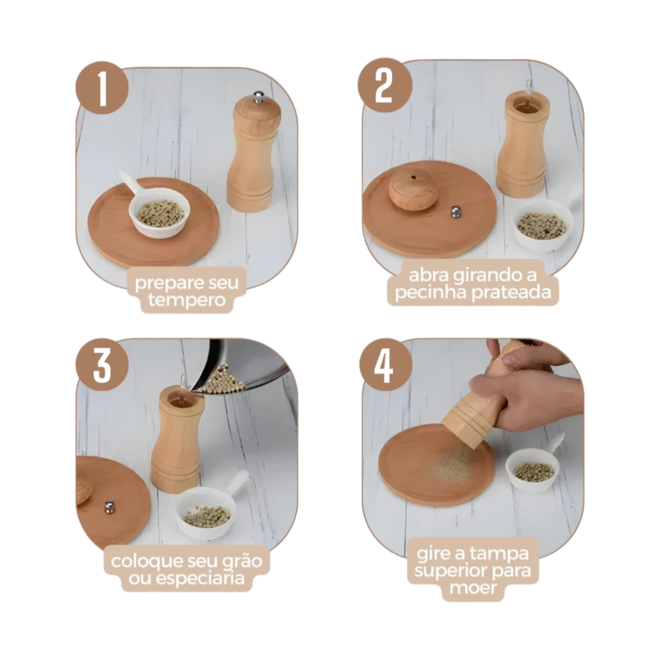 1

prepare seu tempero

2

abra girando a pecinha prateada

3

coloque seu grão ou especiaria

4

gire a tampa superior para moer